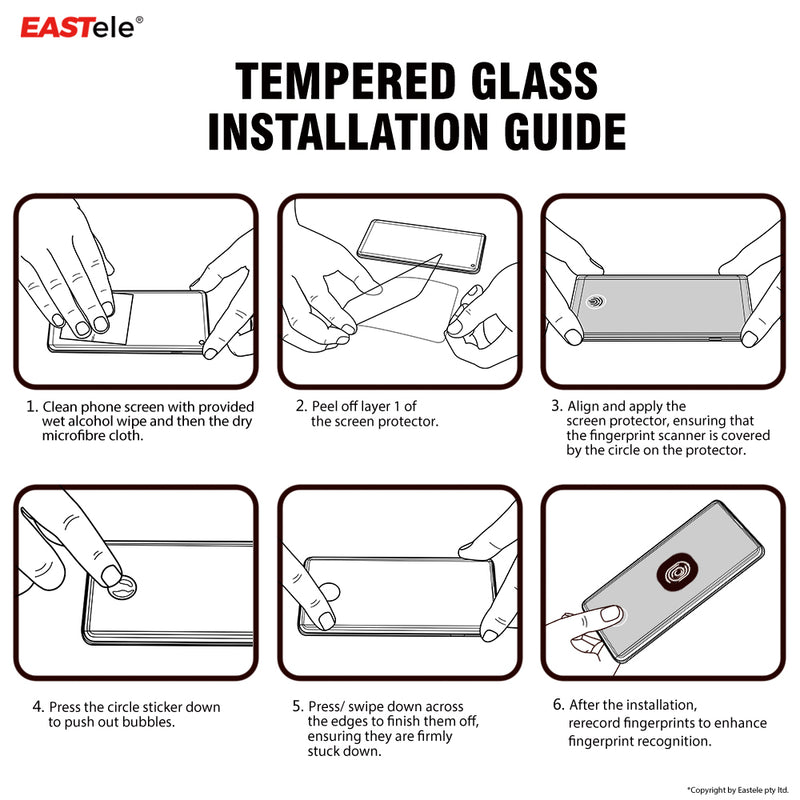 EASTele®

TEMPERED GLASS INSTALLATION GUIDE

1. Clean phone screen with provided wet alcohol wipe and then the dry microfibre cloth.

2. Peel off layer 1 of the screen protector.

3. Align and apply the screen protector, ensuring that the fingerprint scanner is covered by the circle on the protector.

4. Press the circle sticker down to push out bubbles.

5. Press/ swipe down across the edges to finish them off, ensuring they are firmly stuck down.

6. After the installation, rerecord fingerprints to enhance fingerprint recognition.

*Copyright by Eastele pty ltd.