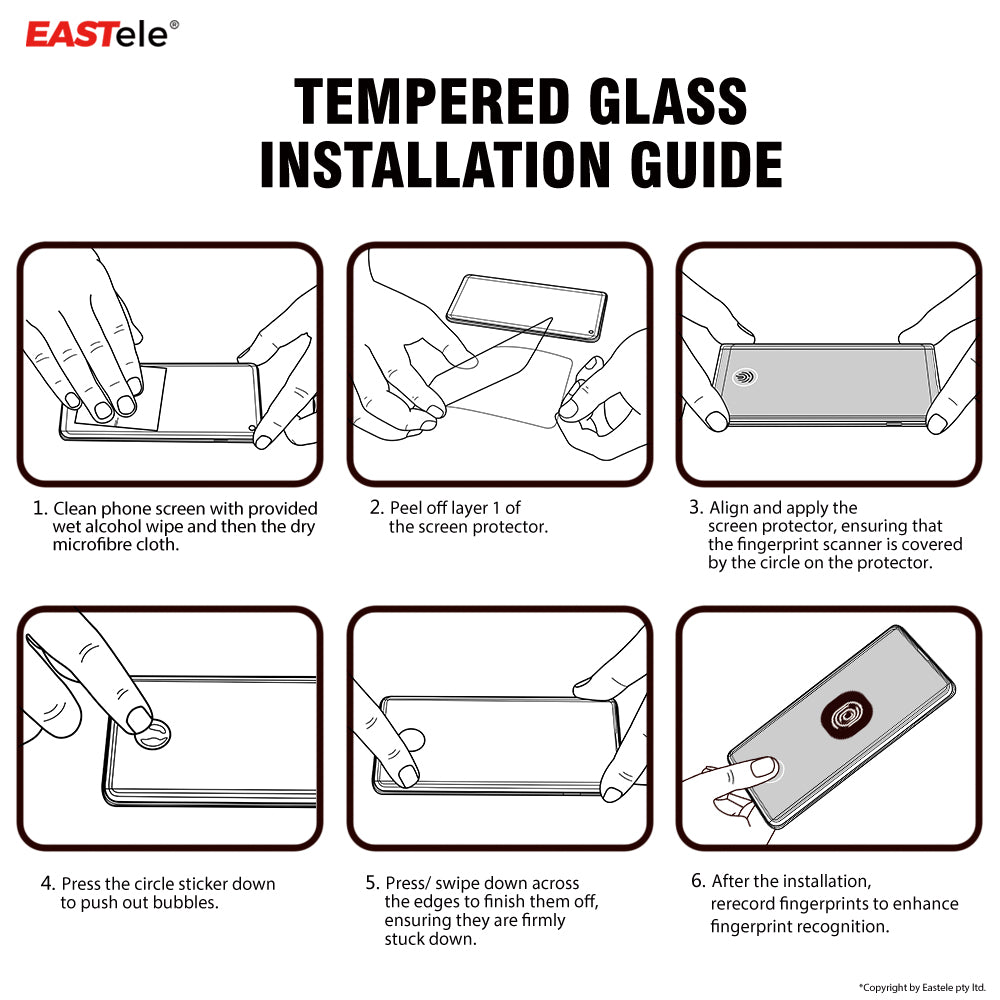 EASTele®

TEMPERED GLASS INSTALLATION GUIDE

1. Clean phone screen with provided wet alcohol wipe and then the dry microfibre cloth.

2. Peel off layer 1 of the screen protector.

3. Align and apply the screen protector, ensuring that the fingerprint scanner is covered by the circle on the protector.

4. Press the circle sticker down to push out bubbles.

5. Press/ swipe down across the edges to finish them off, ensuring they are firmly stuck down.

6. After the installation, rerecord fingerprints to enhance fingerprint recognition.

*Copyright by Eastele pty ltd.